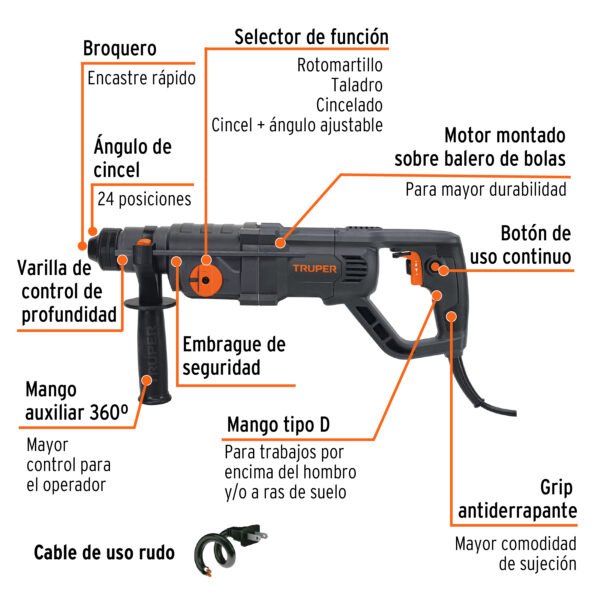 Broquero
Encastre rápido

Selector de función
Rotomartillo
Taladro
Cincelado
Cincel + ángulo ajustable

Ángulo de cincel
24 posiciones

Motor montado sobre balero de bolas
Para mayor durabilidad

Botón de uso continuo

Varilla de control de profundidad

TRUPER

TRUPER

Embrague de seguridad

Mango auxiliar 360º
Mayor control para el operador

Mango tipo D
Para trabajos por encima del hombro y/o a ras de suelo

Grip antiderrapante
Mayor comodidad de sujeción

Cable de uso rudo